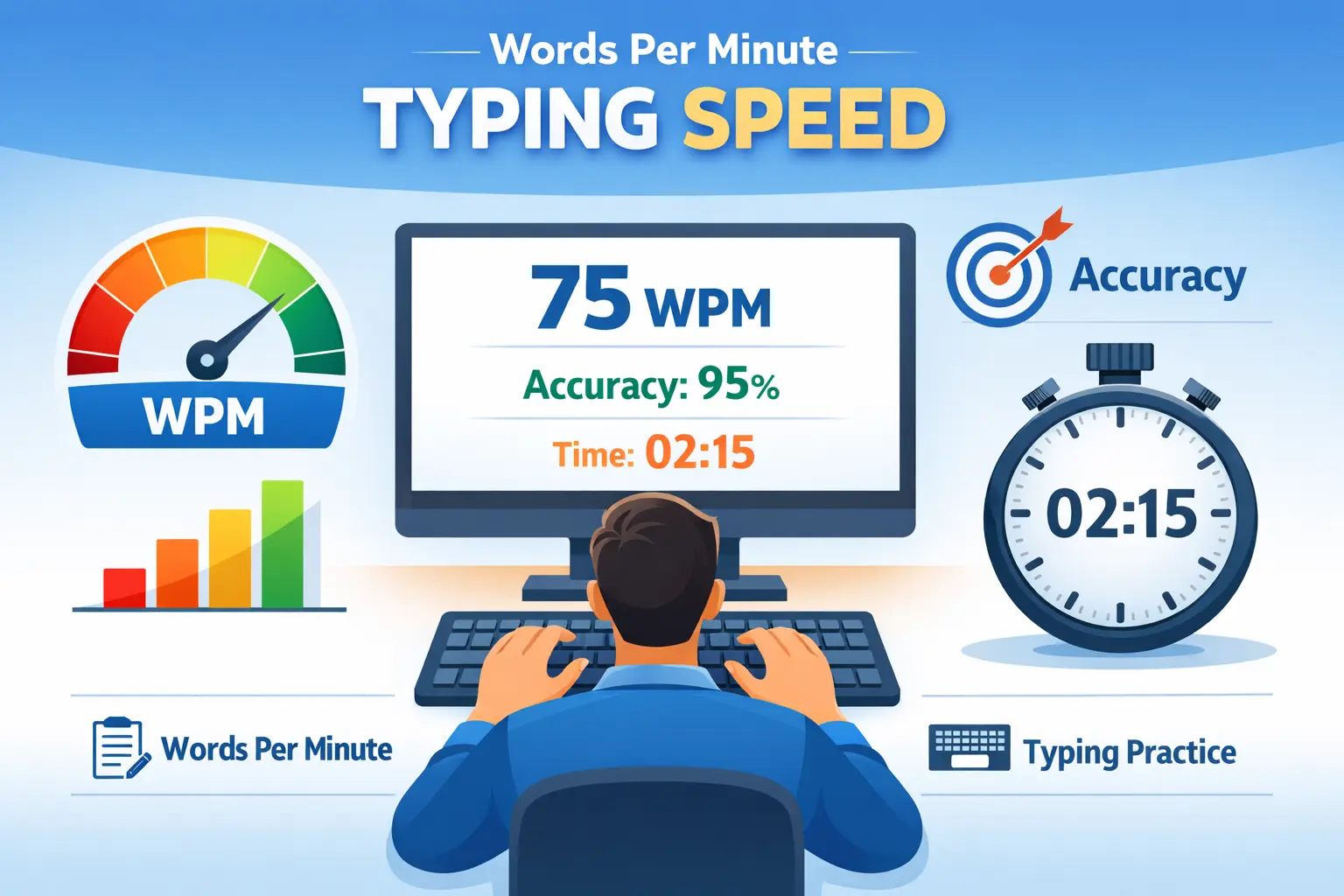 Words Per Minute
TYPING SPEED

WPM

75 WPM
Accuracy: 95%
Time: 02:15

Accuracy

02:15

Words Per Minute

Typing Practice