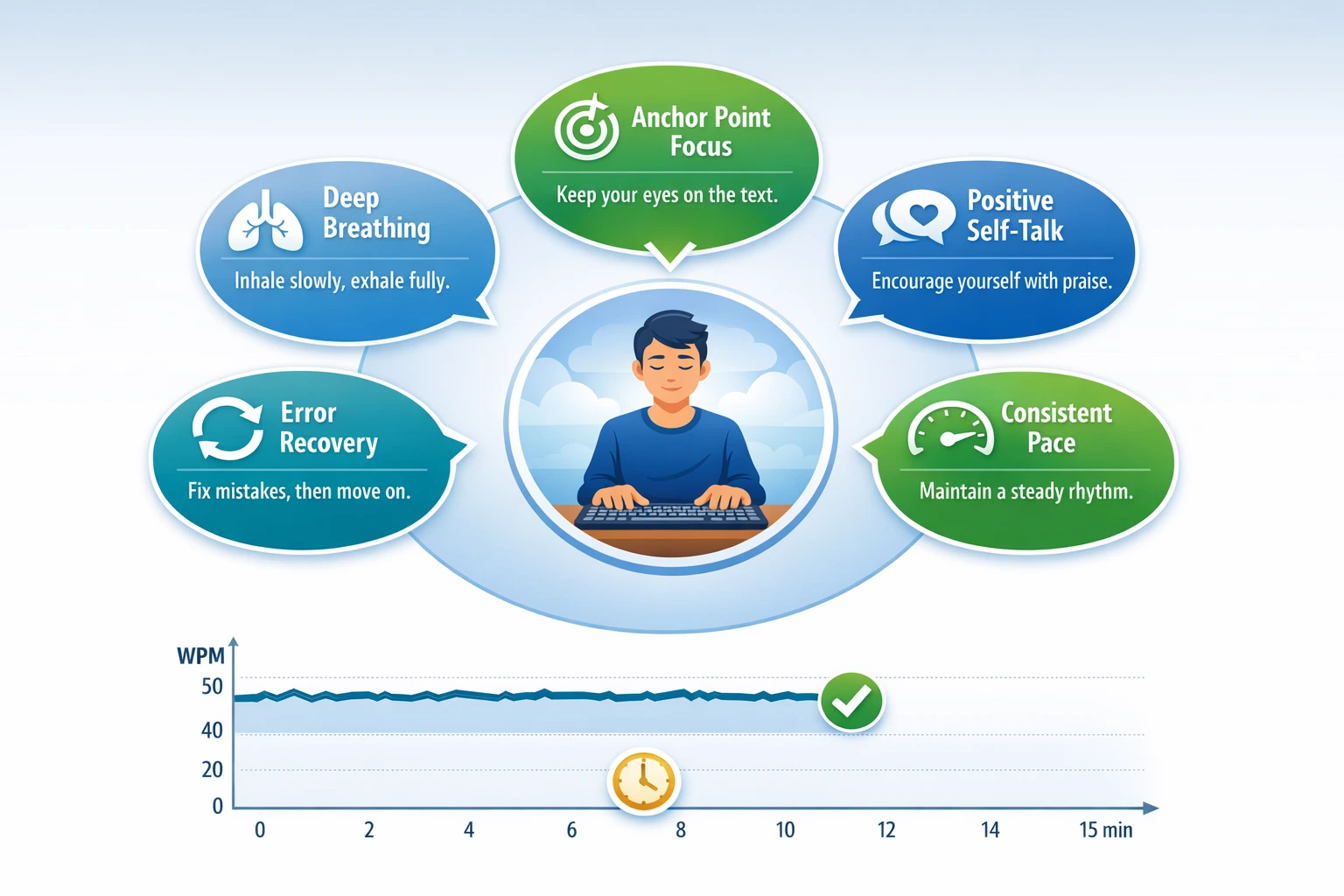 Anchor Point Focus

Keep your eyes on the text.

Deep Breathing

Inhale slowly, exhale fully.

Positive Self-Talk

Encourage yourself with praise.

Error Recovery

Fix mistakes, then move on.

Consistent Pace

Maintain a steady rhythm.

WPM
50
40
20
0
0
2
4
6
8
10
12
14
15 min